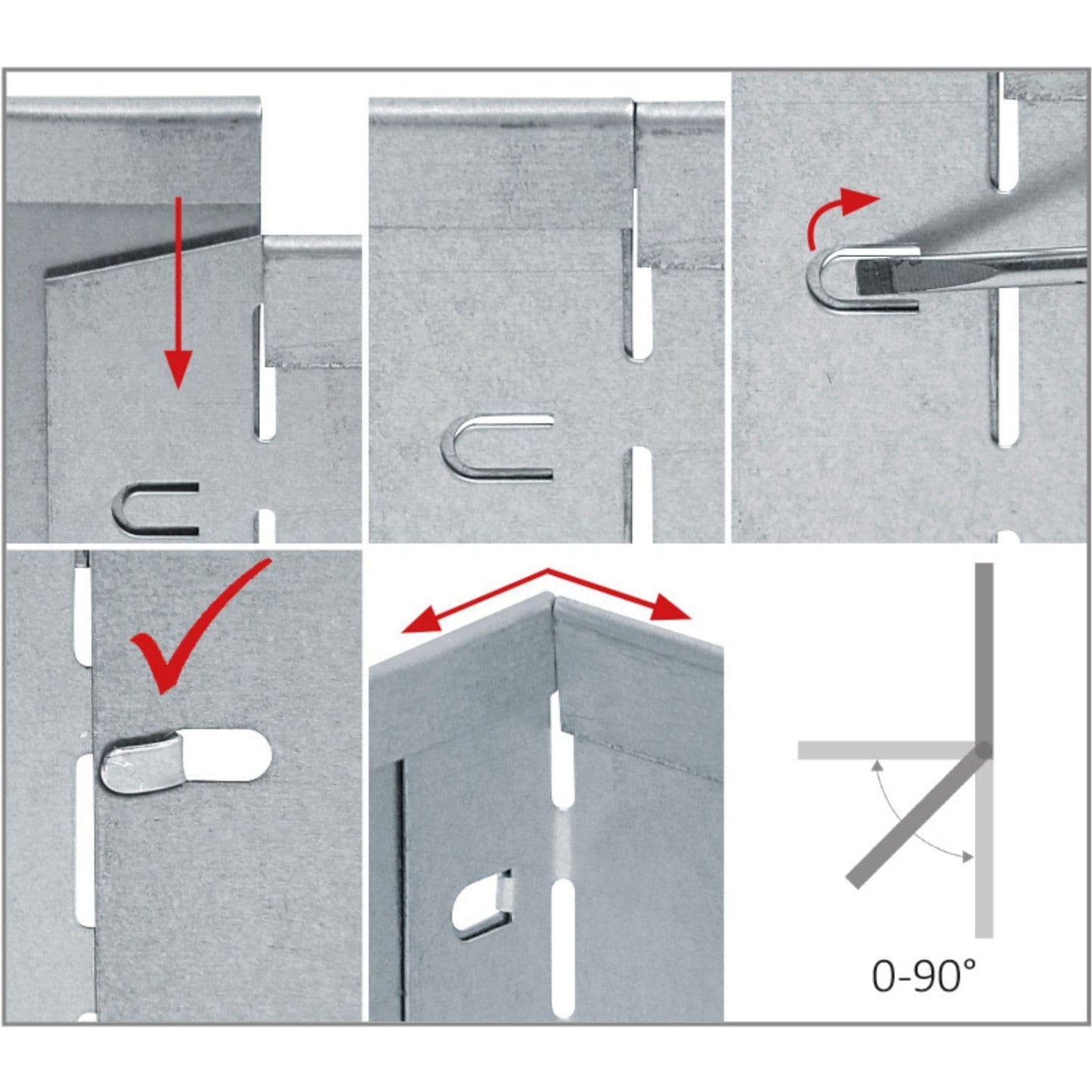 0-90°