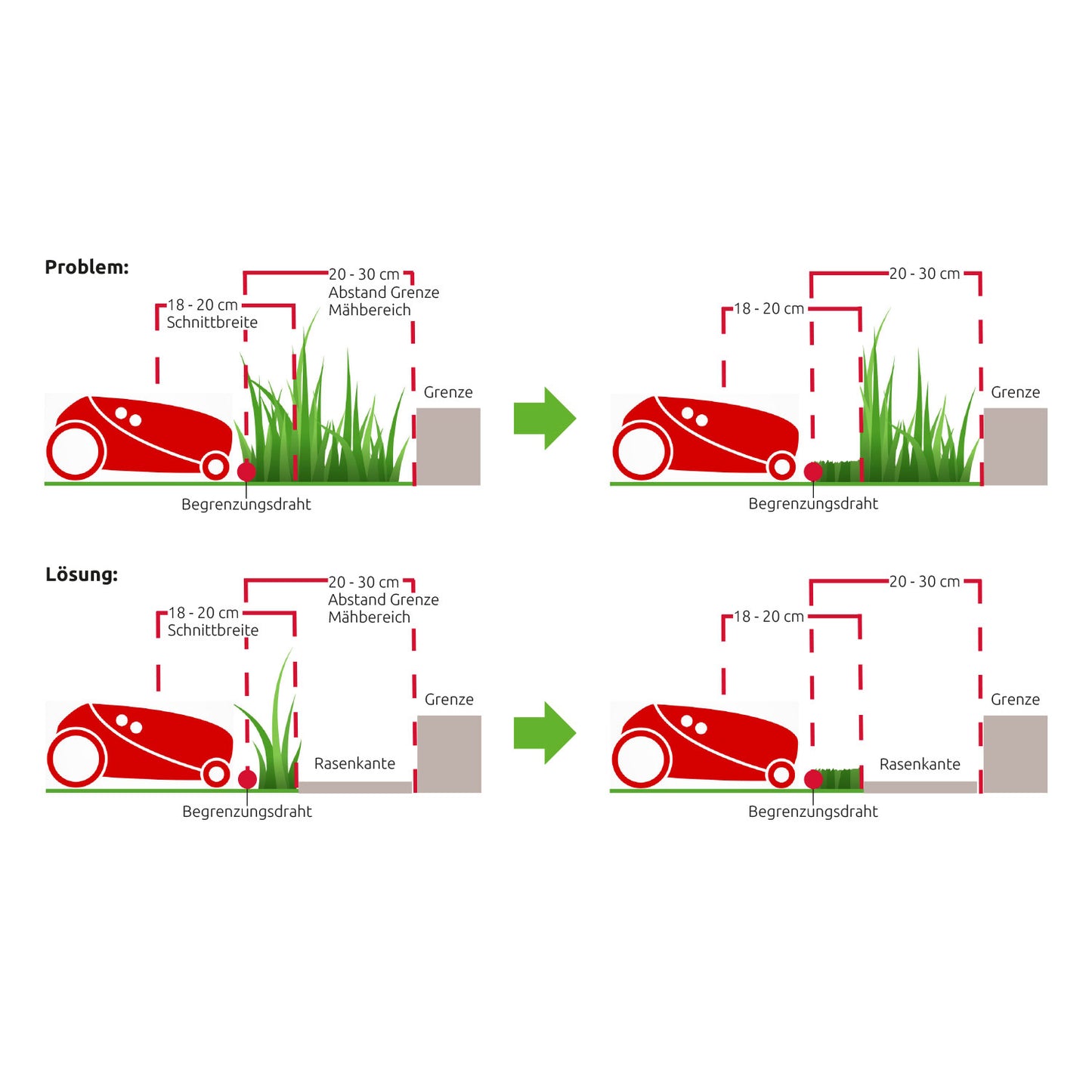 Problem:

20 - 30 cm
Abstand Grenze
Mähbereich

18 - 20 cm
Schnittbreite

Grenze

Begrenzungsdraht

20 - 30 cm

18 - 20 cm

Grenze

Begrenzungsdraht

Lösung:

20 - 30 cm
Abstand Grenze
Mähbereich

18 - 20 cm
Schnittbreite

Grenze

Rasenkante

Begrenzungsdraht

20 - 30 cm

18 - 20 cm

Grenze

Rasenkante

Begrenzungsdraht