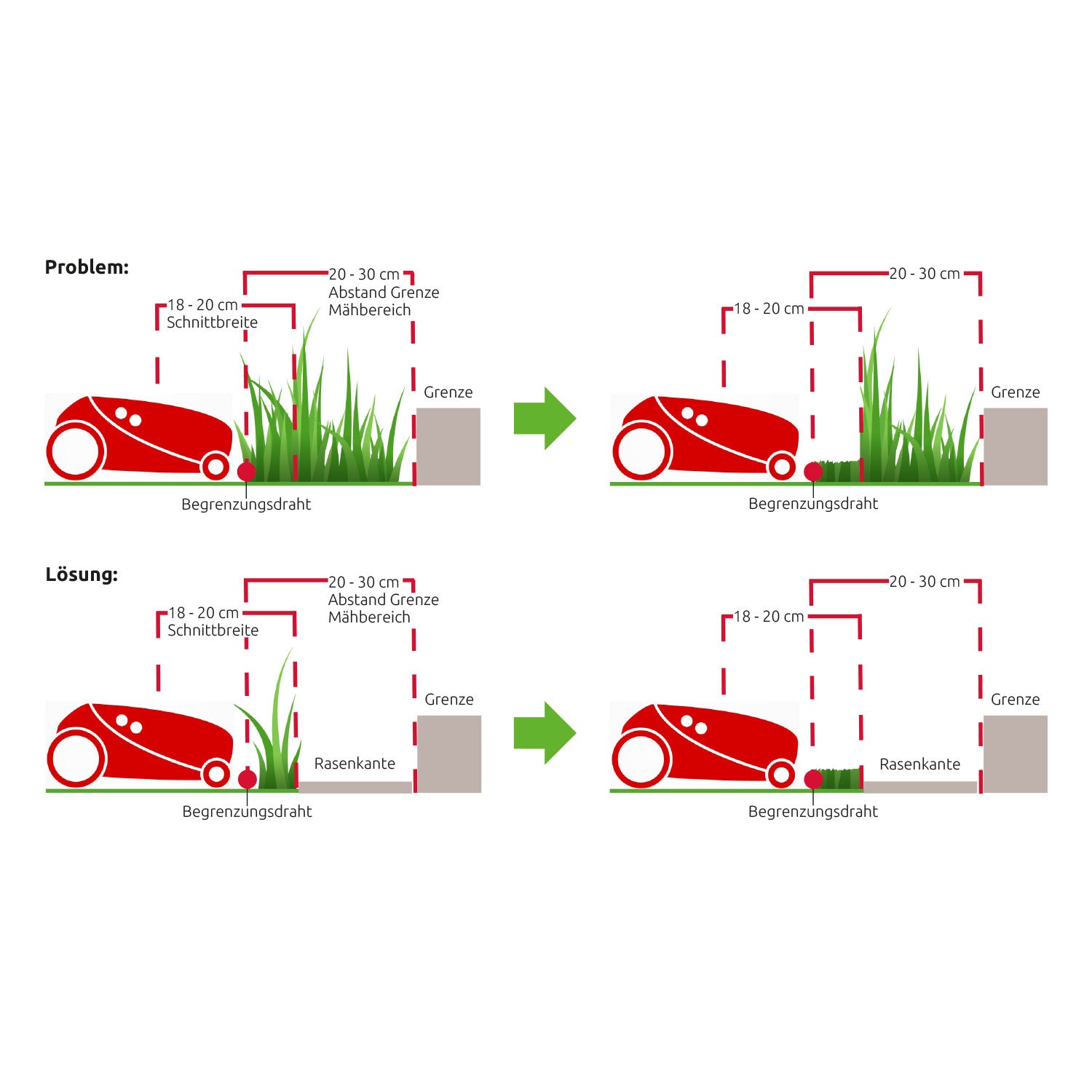 Problem:

20 - 30 cm
Abstand Grenze
Mähbereich

18 - 20 cm
Schnittbreite

Grenze

Begrenzungsdraht

20 - 30 cm

18 - 20 cm

Grenze

Begrenzungsdraht

Lösung:

20 - 30 cm
Abstand Grenze
Mähbereich

18 - 20 cm
Schnittbreite

Grenze

Rasenkante

Begrenzungsdraht

20 - 30 cm

18 - 20 cm

Grenze

Rasenkante

Begrenzungsdraht