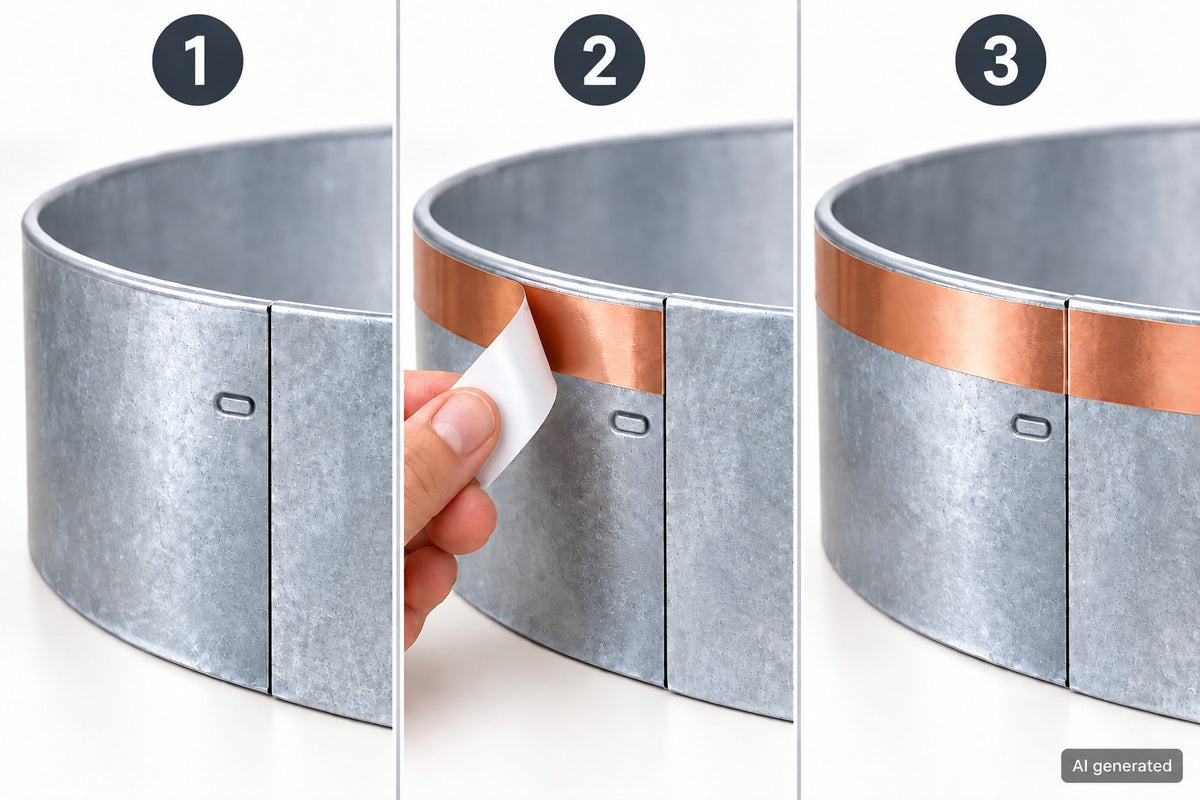 1

2

3

AI generated